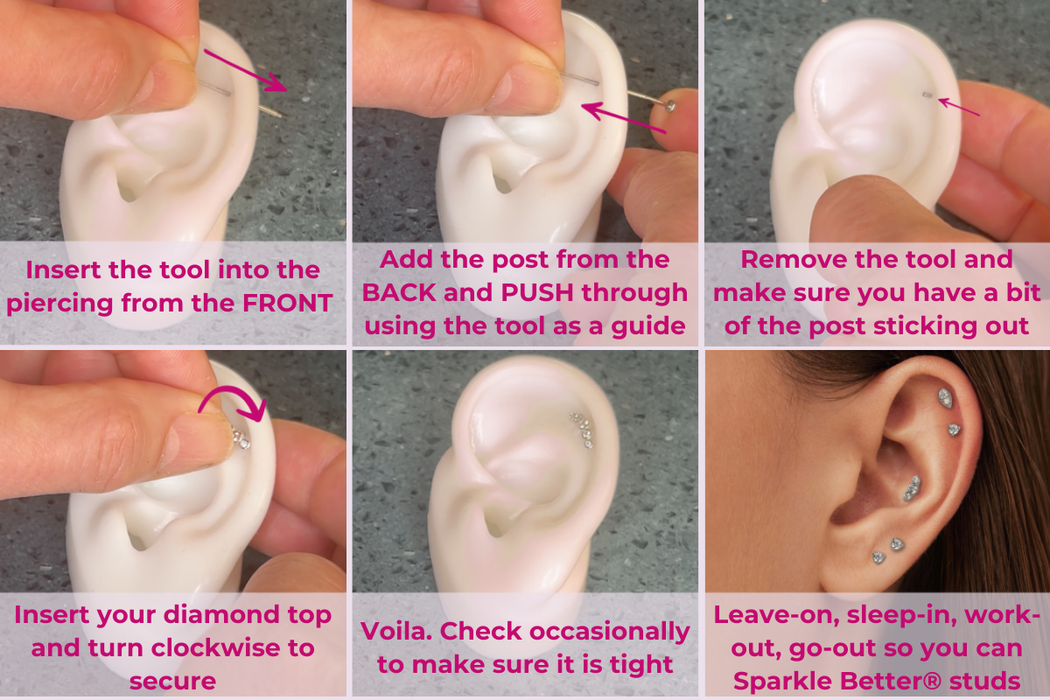 Insert the tool into the piercing from the FRONT

Add the post from the BACK and PUSH through using the tool as a guide

Remove the tool and make sure you have a bit of the post sticking out

Insert your diamond top and turn clockwise to secure

Voila. Check occasionally to make sure it is tight

Leave-on, sleep-in, work-out, go-out so you can Sparkle Better® studs